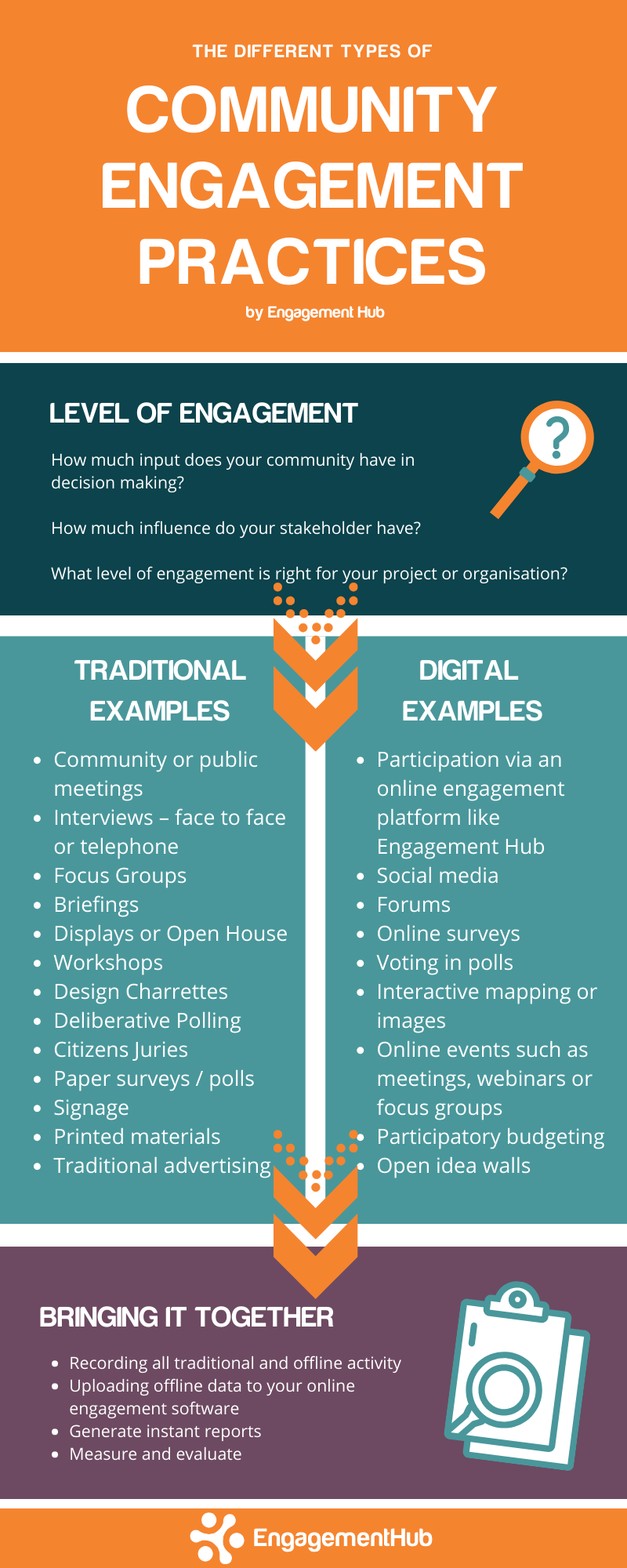 THE DIFFERENT TYPES OF

COMMUNITY ENGAGEMENT PRACTICES

by Engagement Hub

LEVEL OF ENGAGEMENT

How much input does your community have in decision making?

How much influence do your stakeholder have?

What level of engagement is right for your project or organisation?

TRADITIONAL EXAMPLES

- Community or public meetings
- Interviews – face to face or telephone
- Focus Groups
- Briefings
- Displays or Open House
- Workshops
- Design Charrettes
- Deliberative Polling
- Citizens Juries
- Paper surveys / polls
- Signage
- Printed materials
- Traditional advertising

DIGITAL EXAMPLES

- Participation via an online engagement platform like Engagement Hub
- Social media
- Forums
- Online surveys
- Voting in polls
- Interactive mapping or images
- Online events such as meetings, webinars or focus groups
- Participatory budgeting
- Open idea walls

BRINGING IT TOGETHER

- Recording all traditional and offline activity
- Uploading offline data to your online engagement software
- Generate instant reports
- Measure and evaluate

EngagementHub